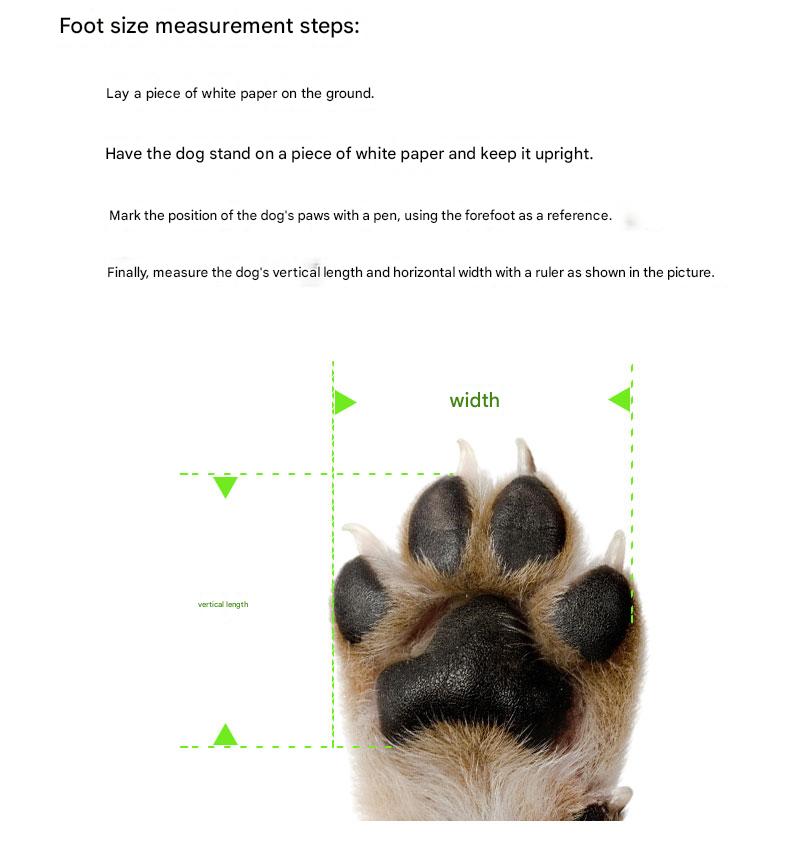 Foot size measurement steps:

Lay a piece of white paper on the ground.

Have the dog stand on a piece of white paper and keep it upright.

Mark the position of the dog's paws with a pen, using the forefoot as a reference.

Finally, measure the dog's vertical length and horizontal width with a ruler as shown in the picture.

width

vertical length